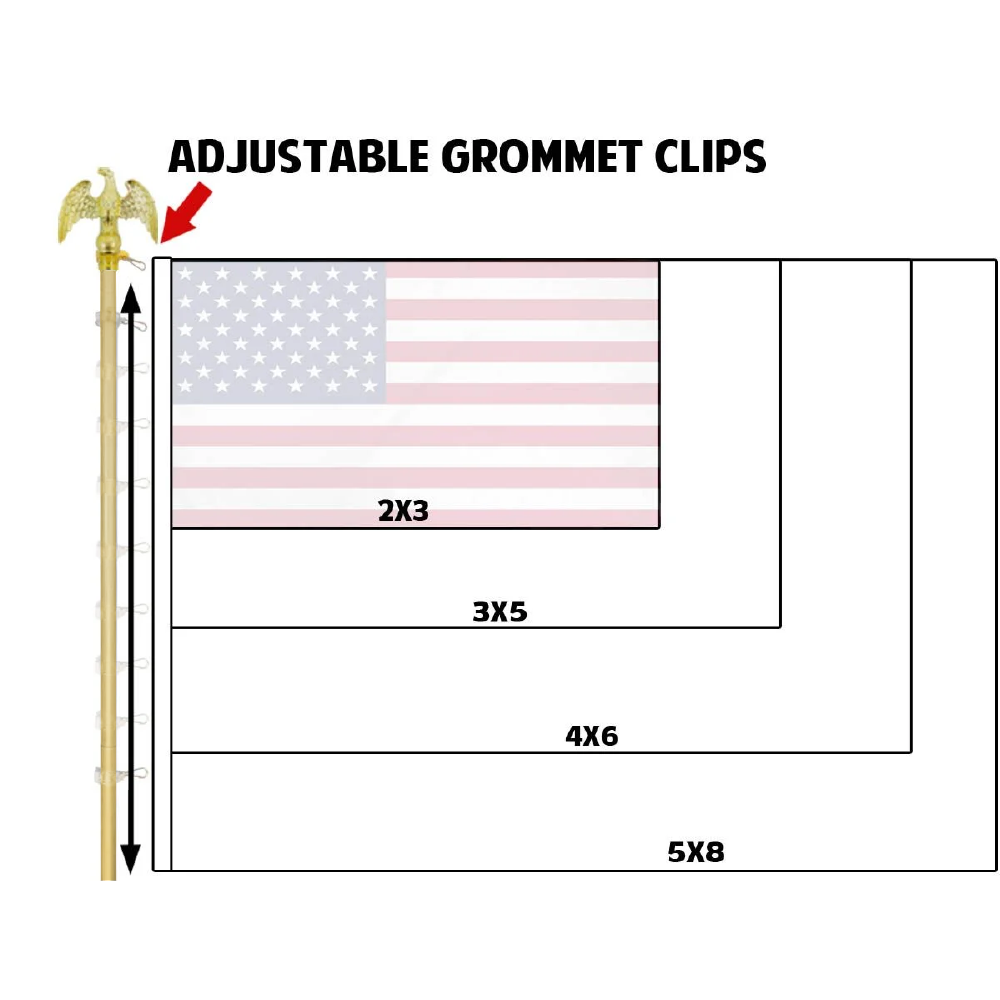 ADJUSTABLE GROMMET CLIPS

2X3

3X5

4X6

5X8