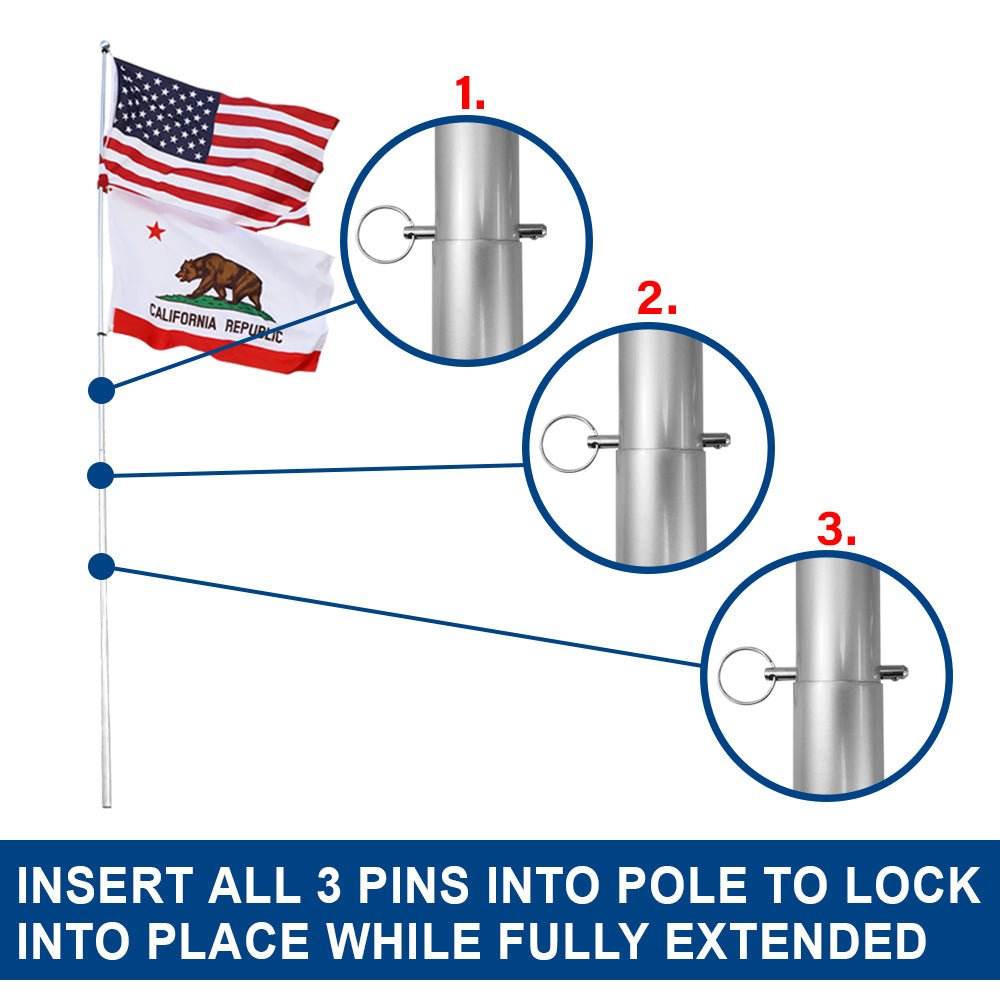 CALIFORNIA REPUBLIC

1.

2.

3.

INSERT ALL 3 PINS INTO POLE TO LOCK INTO PLACE WHILE FULLY EXTENDED