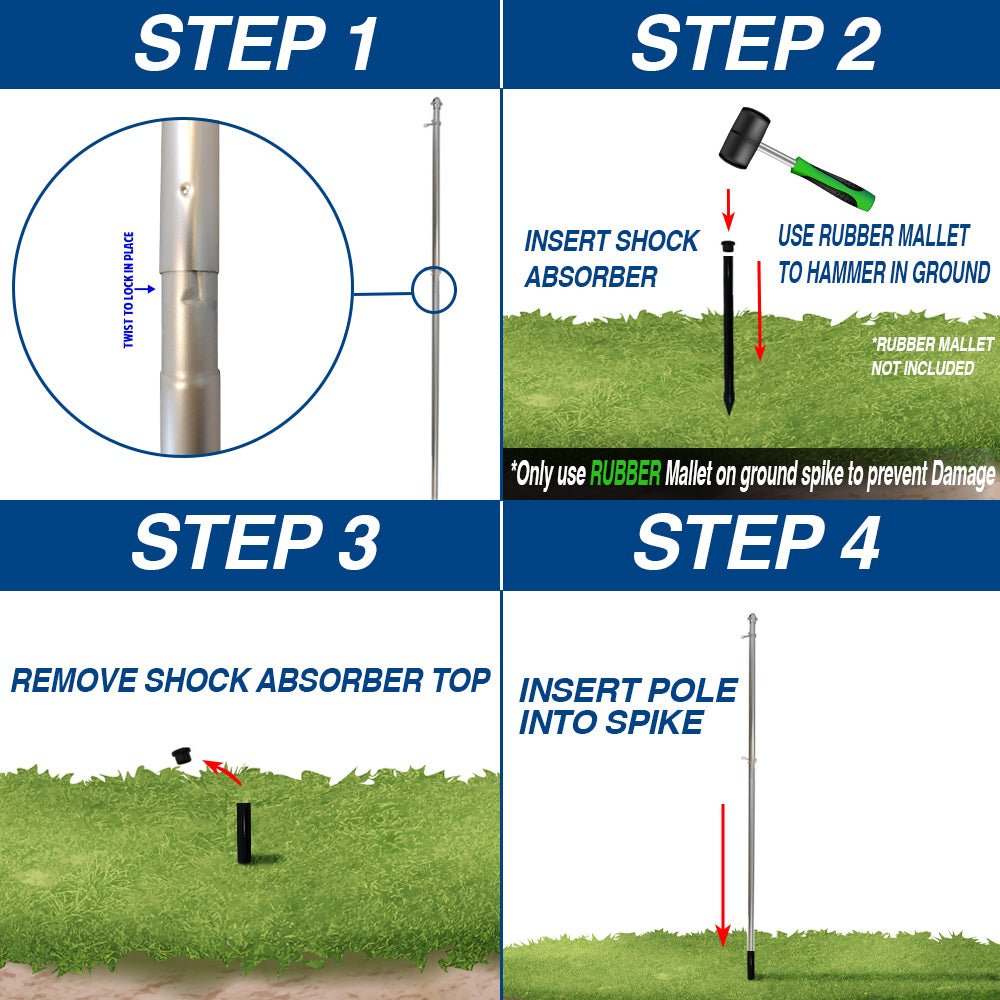 STEP 1

TWIST TO LOCK IN PLACE

STEP 2

INSERT SHOCK ABSORBER

USE RUBBER MALLET TO HAMMER IN GROUND

*RUBBER MALLET NOT INCLUDED

*Only use RUBBER Mallet on ground spike to prevent Damage

STEP 3

REMOVE SHOCK ABSORBER TOP

STEP 4

INSERT POLE INTO SPIKE